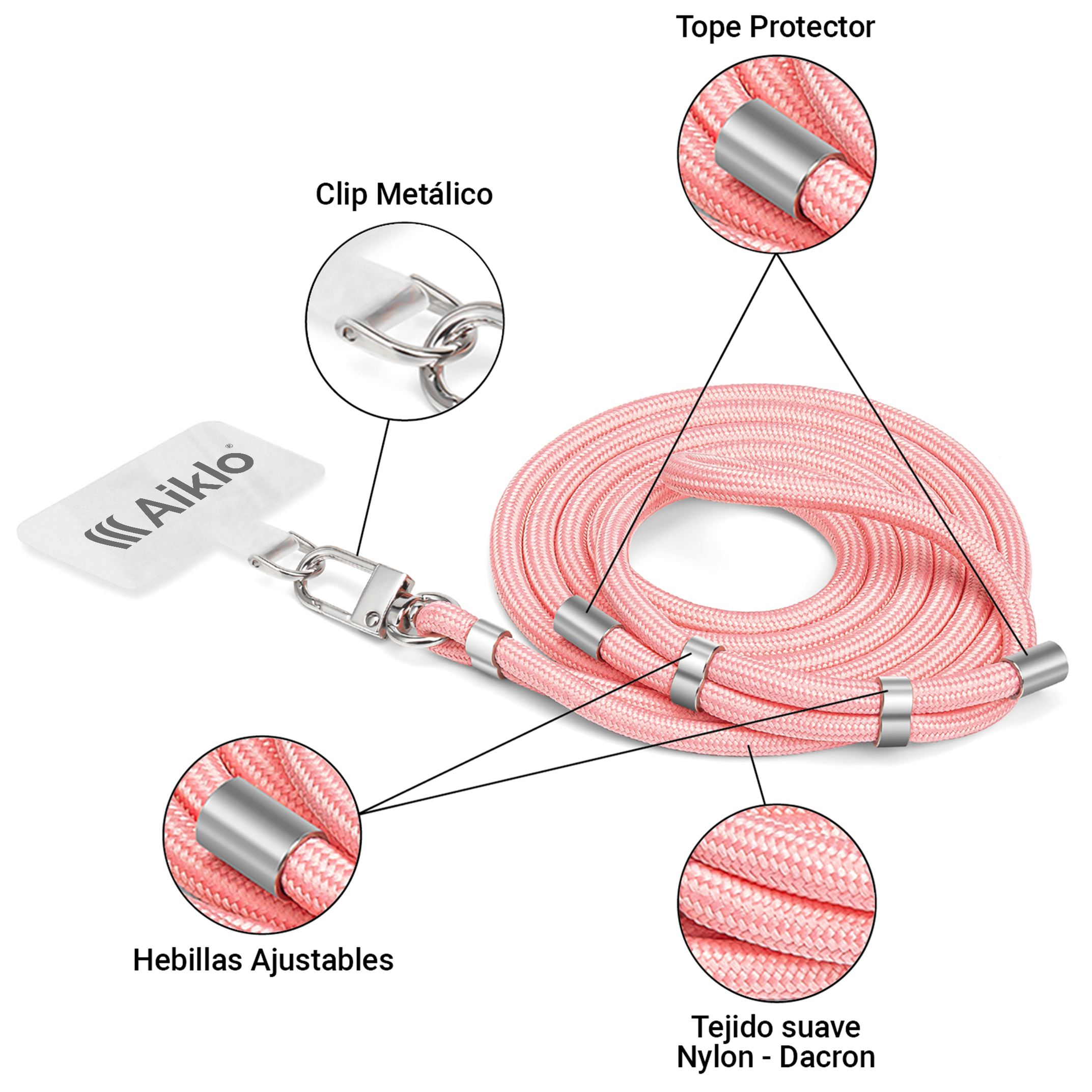 Tope Protector

Clip Metálico

Aiklo®

Hebillas Ajustables

Tejido suave
Nylon - Dacron